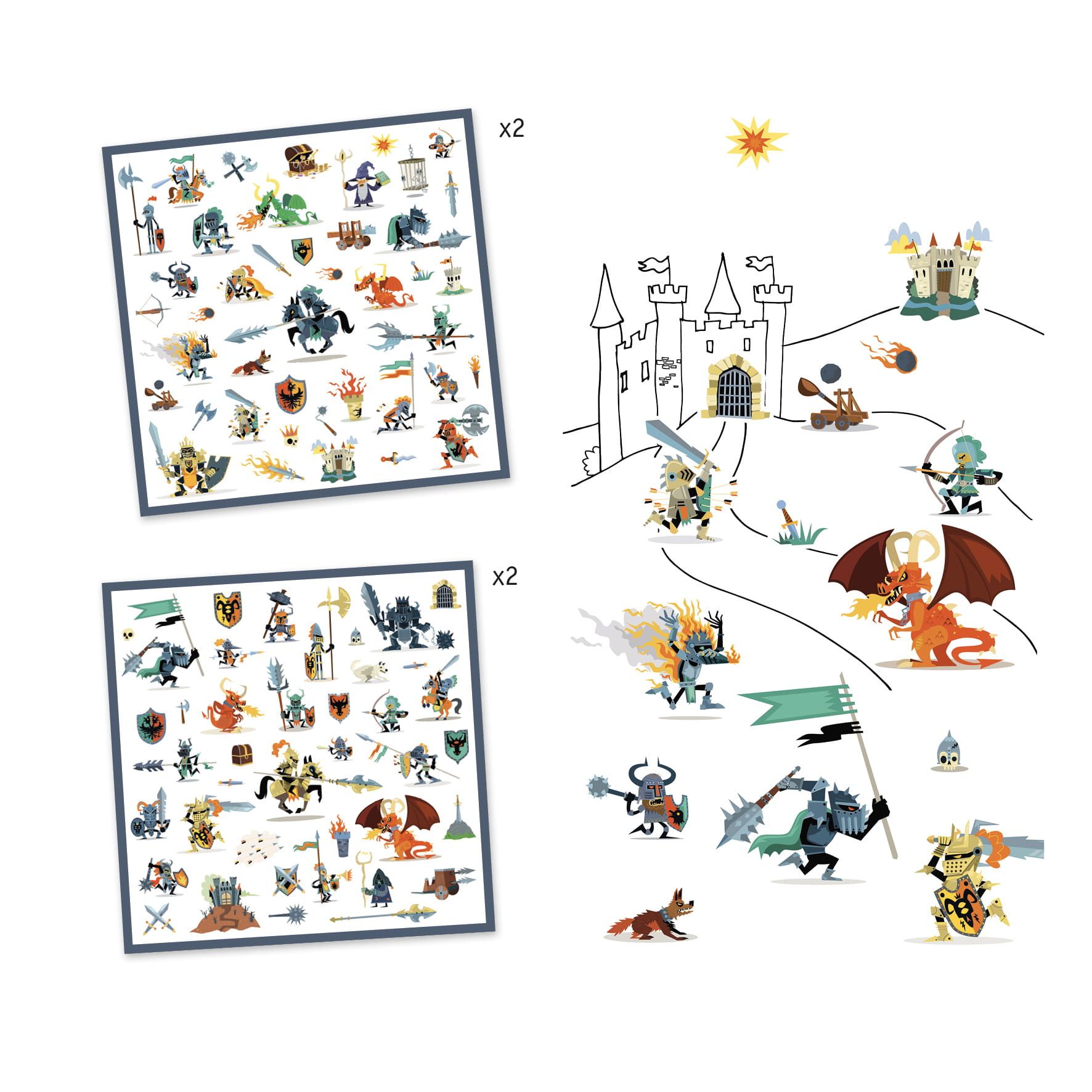 x2

x2